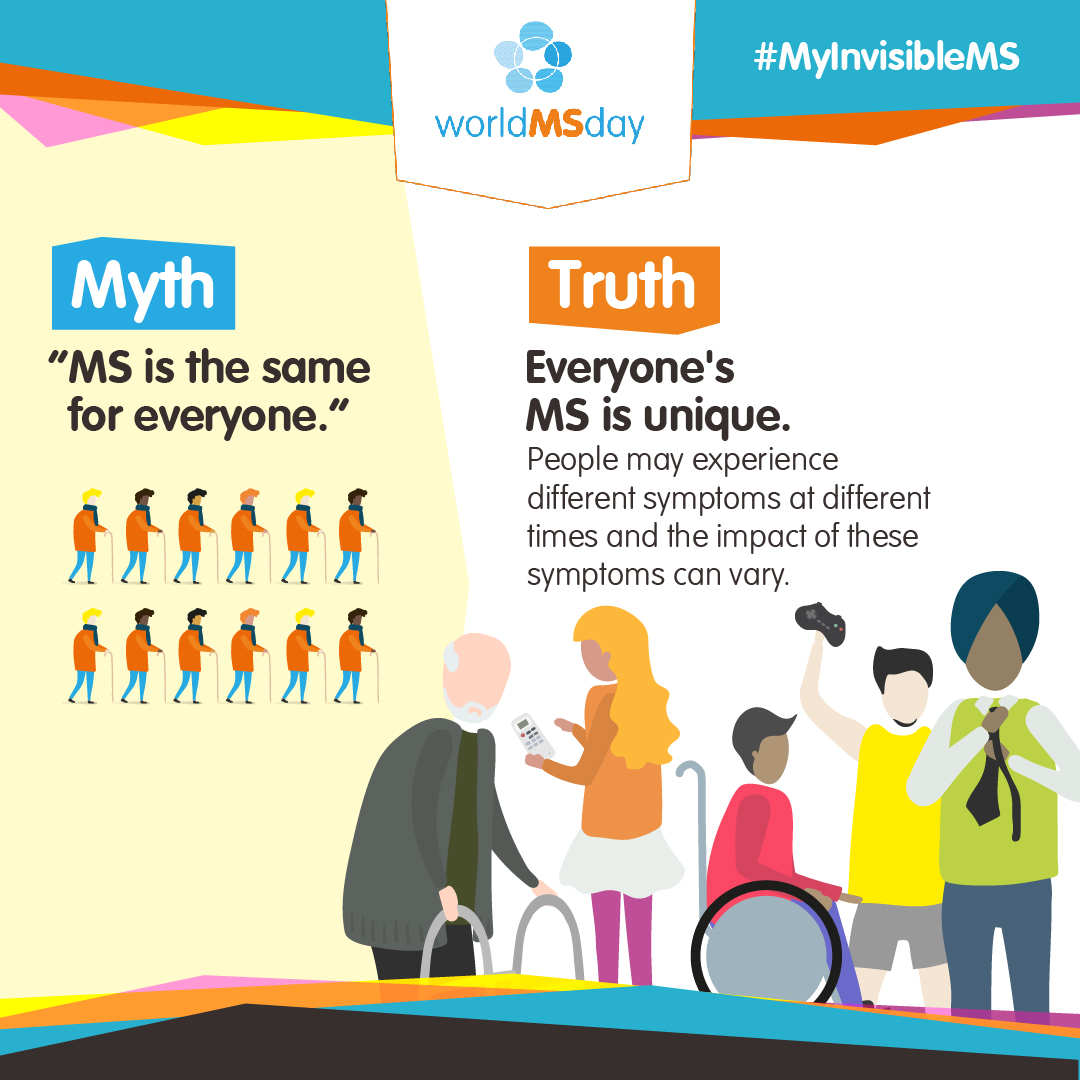 worldMSday

#MyInvisibleMS

Myth

"MS is the same for everyone."

Truth

Everyone's MS is unique.

People may experience different symptoms at different times and the impact of these symptoms can vary.