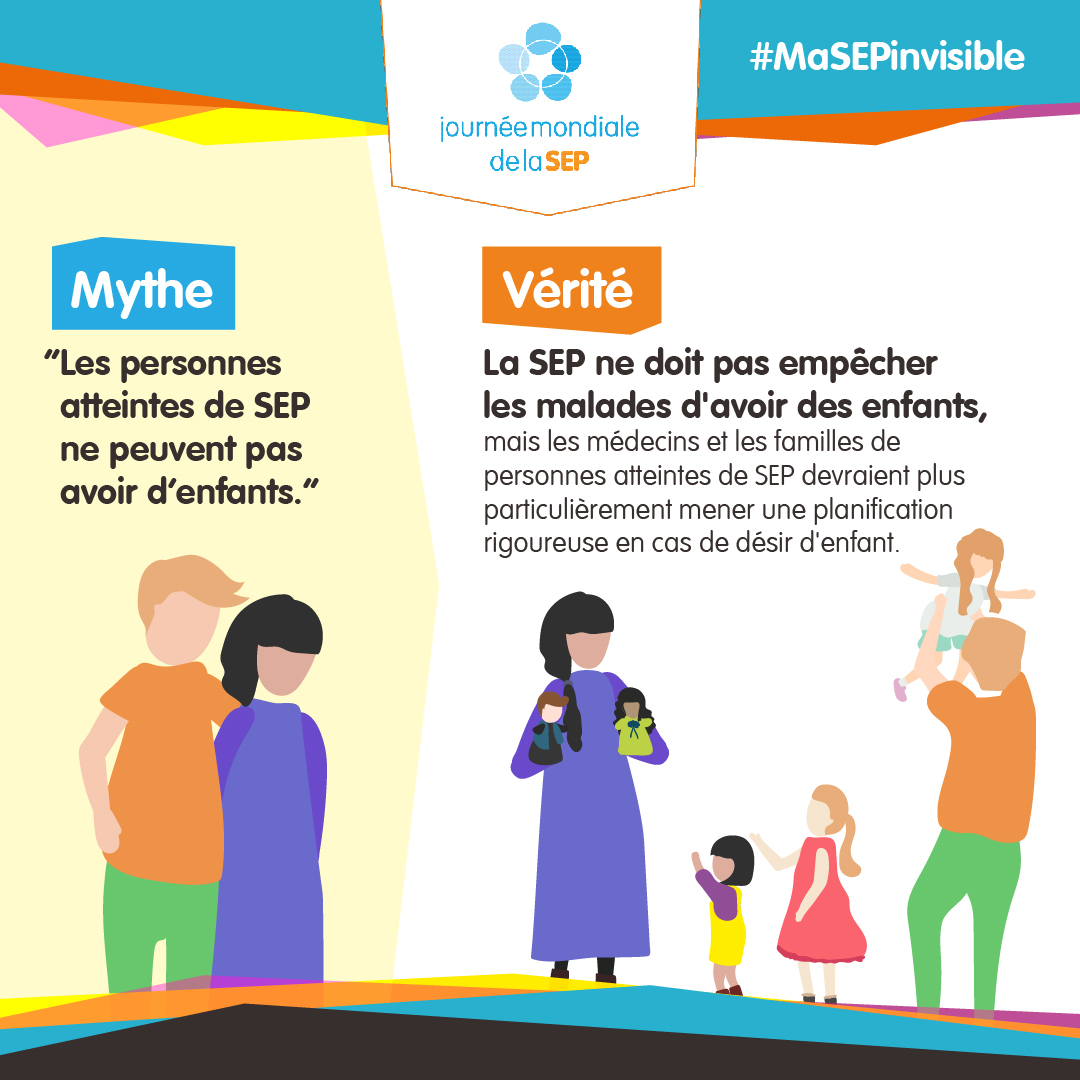 journée mondiale de la SEP

#MaSEPinvisible

Mythe

“Les personnes atteintes de SEP ne peuvent pas avoir d’enfants.”

Vérité

La SEP ne doit pas empêcher les malades d'avoir des enfants, mais les médecins et les familles de personnes atteintes de SEP devraient plus particulièrement mener une planification rigoureuse en cas de désir d'enfant.