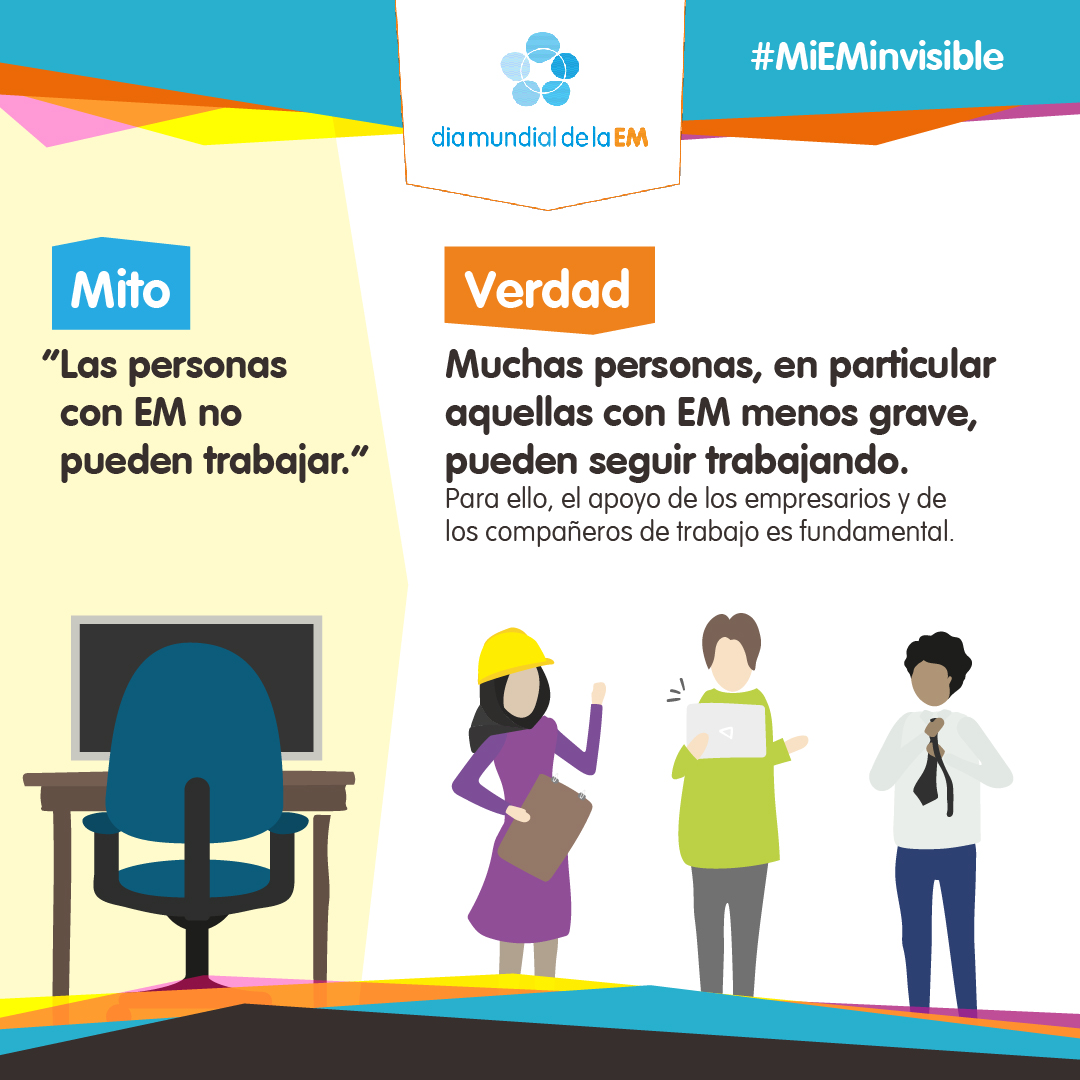 dia mundial de la EM

#MiEMinvisible

Mito

"Las personas con EM no pueden trabajar."

Verdad

Muchas personas, en particular aquellas con EM menos grave, pueden seguir trabajando.

Para ello, el apoyo de los empresarios y de los compañeros de trabajo es fundamental.