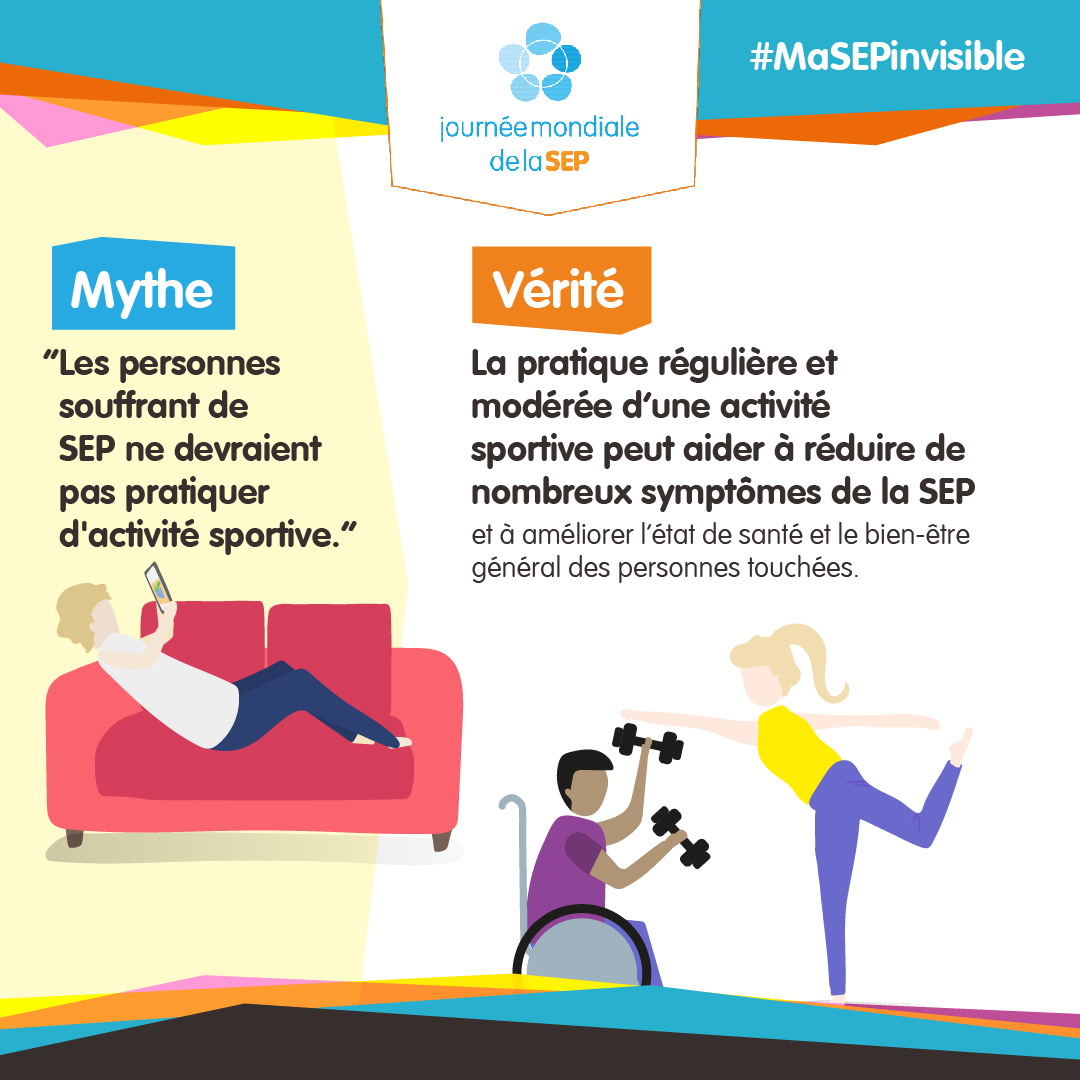 journée mondiale de la SEP

#MaSEPinvisible

Mythe

“Les personnes souffrant de SEP ne devraient pas pratiquer d'activité sportive.”

Vérité

La pratique régulière et modérée d’une activité sportive peut aider à réduire de nombreux symptômes de la SEP et à améliorer l’état de santé et le bien-être général des personnes touchées.