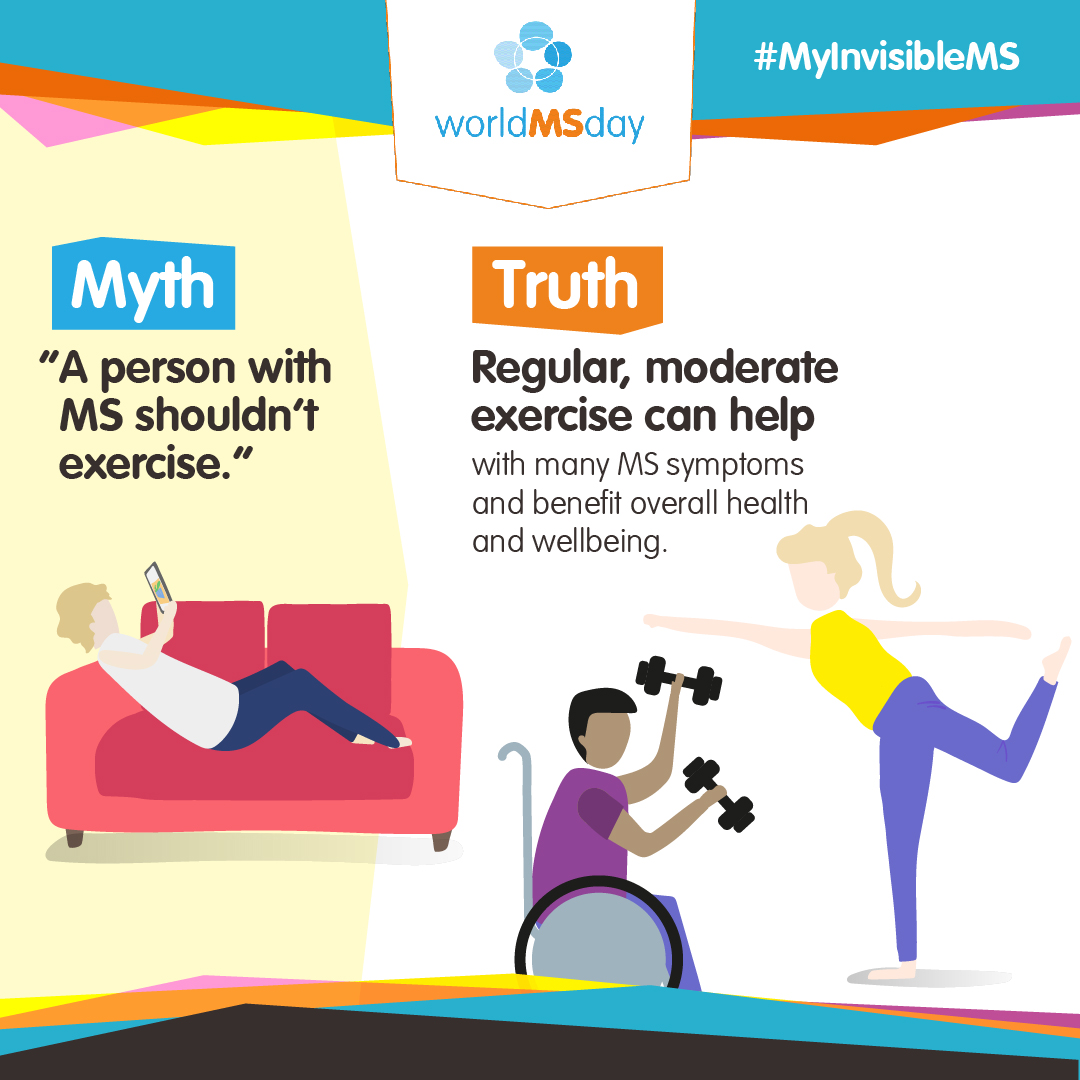 worldMSday

#MyInvisibleMS

Myth

“A person with MS shouldn’t exercise.”

Truth

Regular, moderate exercise can help with many MS symptoms and benefit overall health and wellbeing.